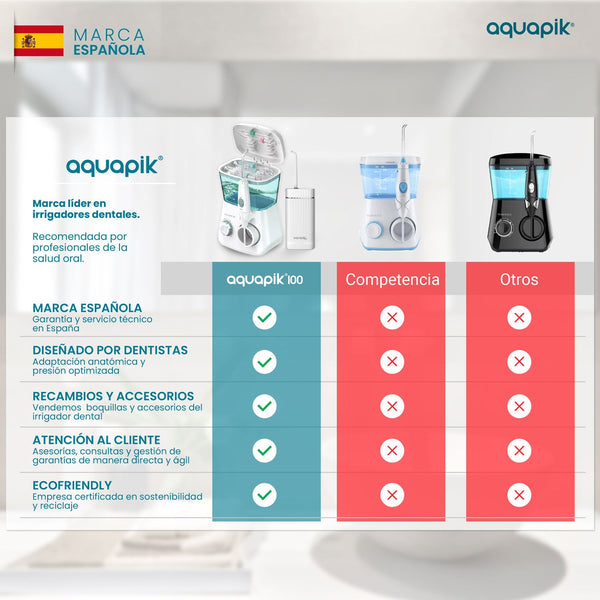 MARCA
ESPAÑOLA

aquapik®

aquapik®

Marca líder en irrigadores dentales.

Recomendada por profesionales de la salud oral.

| | aquapik® 100 | Competencia | Otros |
|---|---|---|---|
| MARCA ESPAÑOLA Garantía y servicio técnico en España | ✓ | ✗ | ✗ |
| DISEÑADO POR DENTISTAS Adaptación anatómica y presión optimizada | ✓ | ✗ | ✗ |
| RECAMBIOS Y ACCESORIOS Vendemos boquillas y accesorios del irrigador dental | ✓ | ✗ | ✗ |
| ATENCIÓN AL CLIENTE Asesorías, consultas y gestión de garantías de manera directa y ágil | ✓ | ✗ | ✗ |
| ECOFRIENDLY Empresa certificada en sostenibilidad y reciclaje | ✓ | ✗ | ✗ |